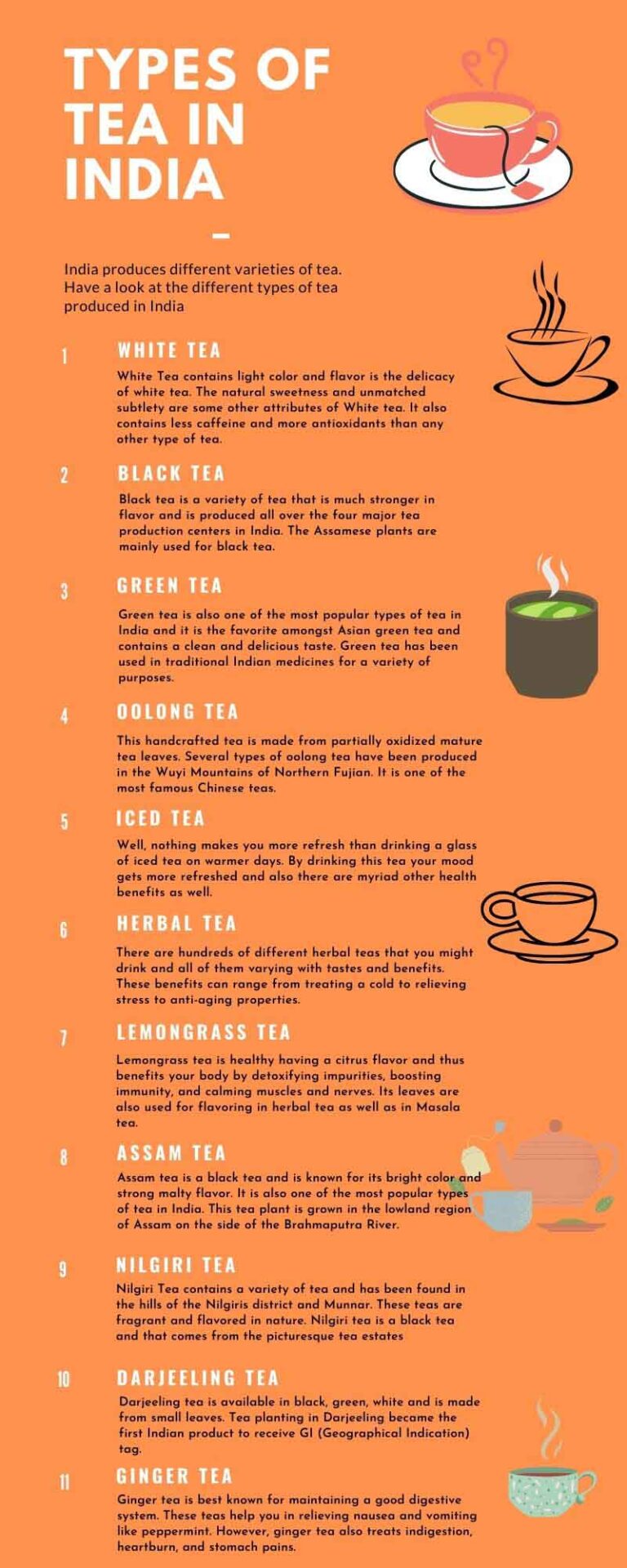 TYPES OF TEA IN INDIA

India produces different varieties of tea. Have a look at the different types of tea produced in India

1 WHITE TEA

White Tea contains light color and flavor is the delicacy of white tea. The natural sweetness and unmatched subtlety are some other attributes of White tea. It also contains less caffeine and more antioxidants than any other type of tea.

2 BLACK TEA

Black tea is a variety of tea that is much stronger in flavor and is produced all over the four major tea production centers in India. The Assamese plants are mainly used for black tea.

3 GREEN TEA

Green tea is also one of the most popular types of tea in India and it is the favorite amongst Asian green tea and contains a clean and delicious taste. Green tea has been used in traditional Indian medicines for a variety of purposes.

4 OOLONG TEA

This handcrafted tea is made from partially oxidized mature tea leaves. Several types of oolong tea have been produced in the Wuyi Mountains of Northern Fujian. It is one of the most famous Chinese teas.

5 ICED TEA

Well, nothing makes you more refresh than drinking a glass of iced tea on warmer days. By drinking this tea your mood gets more refreshed and also there are myriad other health benefits as well.

6 HERBAL TEA

There are hundreds of different herbal teas that you might drink and all of them varying with tastes and benefits. These benefits can range from treating a cold to relieving stress to anti-aging properties.

7 LEMONGRASS TEA

Lemongrass tea is healthy having a citrus flavor and thus benefits your body by detoxifying impurities, boosting immunity, and calming muscles and nerves. Its leaves are also used for flavoring in herbal tea as well as in Masala tea.

8 ASSAM TEA

Assam tea is a black tea and is known for its bright color and strong malty flavor. It is also one of the most popular types of tea in India. This tea plant is grown in the lowland region of Assam on the side of the Brahmaputra River.

9 NILGIRI TEA

Nilgiri Tea contains a variety of tea and has been found in the hills of the Nilgiris district and Munnar. These teas are fragrant and flavored in nature. Nilgiri tea is a black tea and that comes from the picturesque tea estates

10 DARJEELING TEA

Darjeeling tea is available in black, green, white and is made from small leaves. Tea planting in Darjeeling became the first Indian product to receive GI (Geographical Indication) tag.

11 GINGER TEA

Ginger tea is best known for maintaining a good digestive system. These teas help you in relieving nausea and vomiting like peppermint. However, ginger tea also treats indigestion, heartburn, and stomach pains.