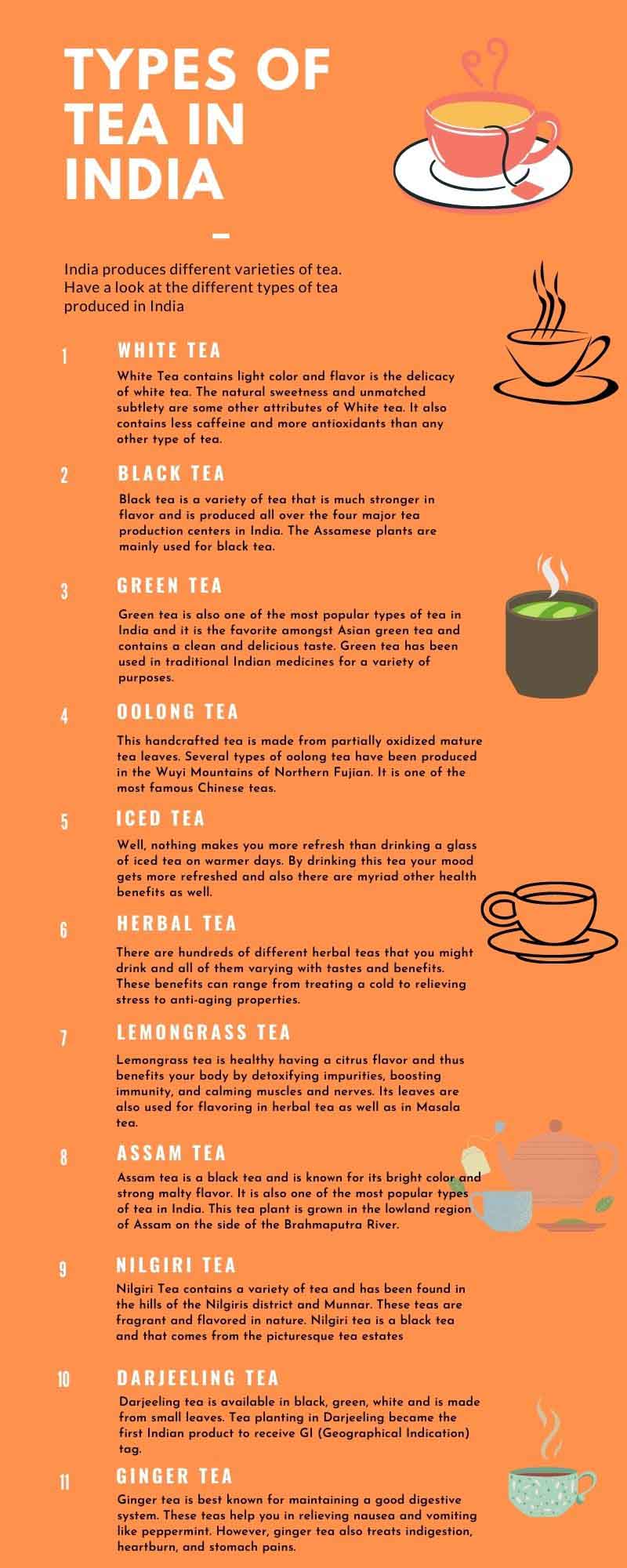 TYPES OF TEA IN INDIA

India produces different varieties of tea. Have a look at the different types of tea produced in India

1 WHITE TEA

White Tea contains light color and flavor is the delicacy of white tea. The natural sweetness and unmatched subtlety are some other attributes of White tea. It also contains less caffeine and more antioxidants than any other type of tea.

2 BLACK TEA

Black tea is a variety of tea that is much stronger in flavor and is produced all over the four major tea production centers in India. The Assamese plants are mainly used for black tea.

3 GREEN TEA

Green tea is also one of the most popular types of tea in India and it is the favorite amongst Asian green tea and contains a clean and delicious taste. Green tea has been used in traditional Indian medicines for a variety of purposes.

4 OOLONG TEA

This handcrafted tea is made from partially oxidized mature tea leaves. Several types of oolong tea have been produced in the Wuyi Mountains of Northern Fujian. It is one of the most famous Chinese teas.

5 ICED TEA

Well, nothing makes you more refresh than drinking a glass of iced tea on warmer days. By drinking this tea your mood gets more refreshed and also there are myriad other health benefits as well.

6 HERBAL TEA

There are hundreds of different herbal teas that you might drink and all of them varying with tastes and benefits. These benefits can range from treating a cold to relieving stress to anti-aging properties.

7 LEMONGRASS TEA

Lemongrass tea is healthy having a citrus flavor and thus benefits your body by detoxifying impurities, boosting immunity, and calming muscles and nerves. Its leaves are also used for flavoring in herbal tea as well as in Masala tea.

8 ASSAM TEA

Assam tea is a black tea and is known for its bright color and strong malty flavor. It is also one of the most popular types of tea in India. This tea plant is grown in the lowland region of Assam on the side of the Brahmaputra River.

9 NILGIRI TEA

Nilgiri Tea contains a variety of tea and has been found in the hills of the Nilgiris district and Munnar. These teas are fragrant and flavored in nature. Nilgiri tea is a black tea and that comes from the picturesque tea estates

10 DARJEELING TEA

Darjeeling tea is available in black, green, white and is made from small leaves. Tea planting in Darjeeling became the first Indian product to receive GI (Geographical Indication) tag.

11 GINGER TEA

Ginger tea is best known for maintaining a good digestive system. These teas help you in relieving nausea and vomiting like peppermint. However, ginger tea also treats indigestion, heartburn, and stomach pains.